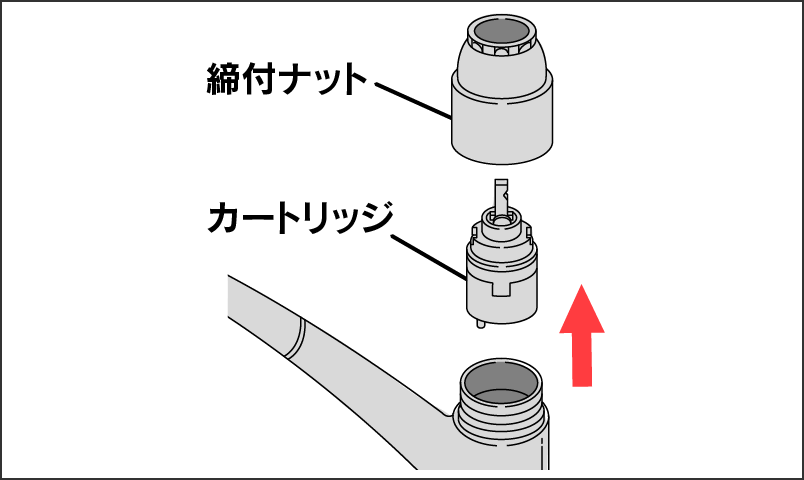 締付ナット

カートリッジ