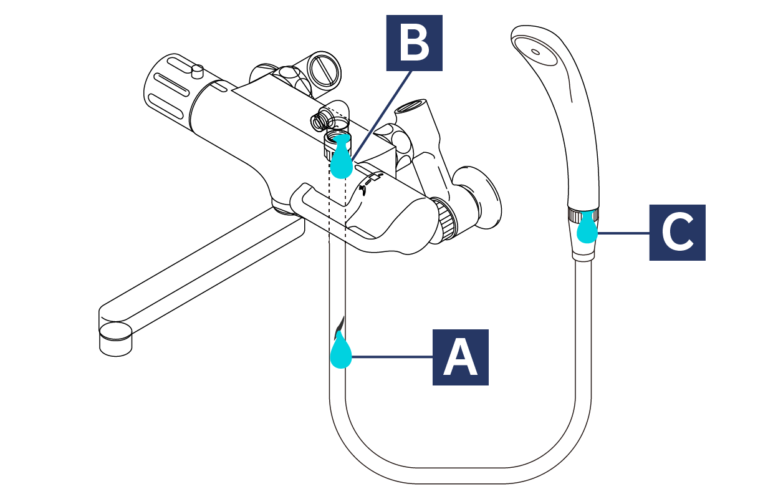 B
C
A